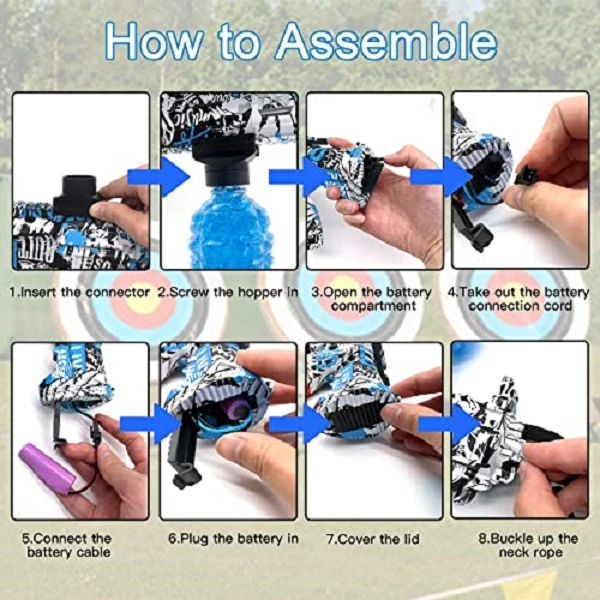 How to Assemble

1.Insert the connector

2.Screw the hopper in

3.Open the battery compartment

4.Take out the battery connection cord

5.Connect the battery cable

6.Plug the battery in

7.Cover the lid

8.Buckle up the neck rope